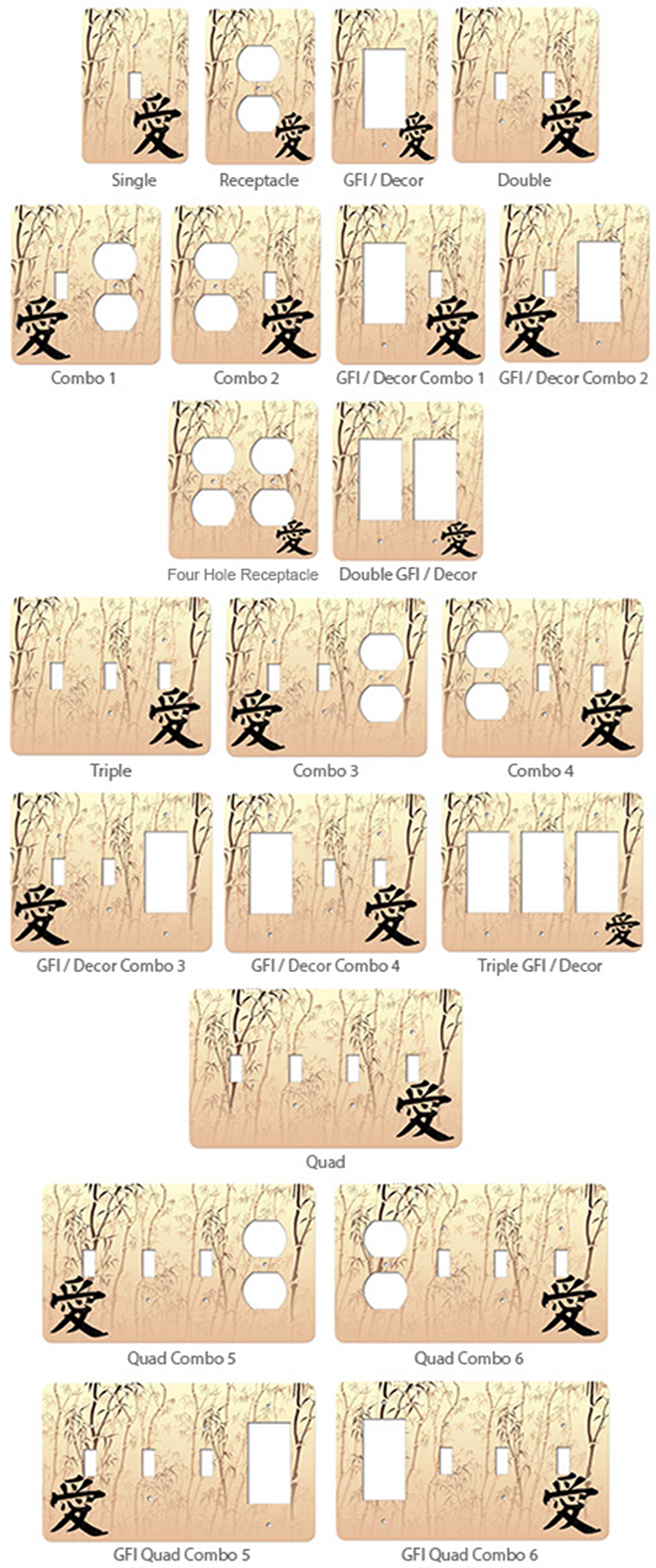 愛
Single

愛
Receptacle

愛
GFI / Decor

愛
Double

愛
Combo 1

愛
Combo 2

愛
GFI / Decor Combo 1

愛
GFI / Decor Combo 2

愛
Four Hole Receptacle

愛
Double GFI / Decor

愛
Triple

愛
Combo 3

愛
Combo 4

愛
GFI / Decor Combo 3

愛
GFI / Decor Combo 4

愛
Triple GFI / Decor

愛
Quad

愛
Quad Combo 5

愛
Quad Combo 6

愛
GFI Quad Combo 5

愛
GFI Quad Combo 6